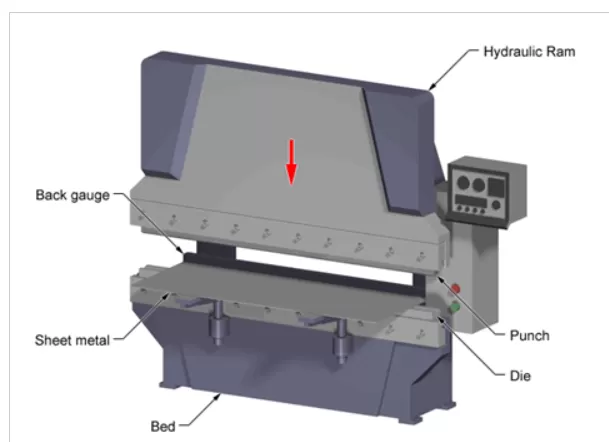 Hydraulic Ram

Back gauge

Sheet metal

Punch

Die

Bed