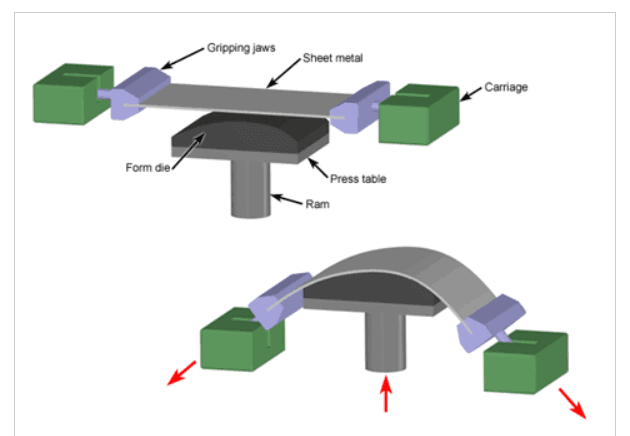 Gripping jaws
Sheet metal
Carriage
Form die
Press table
Ram