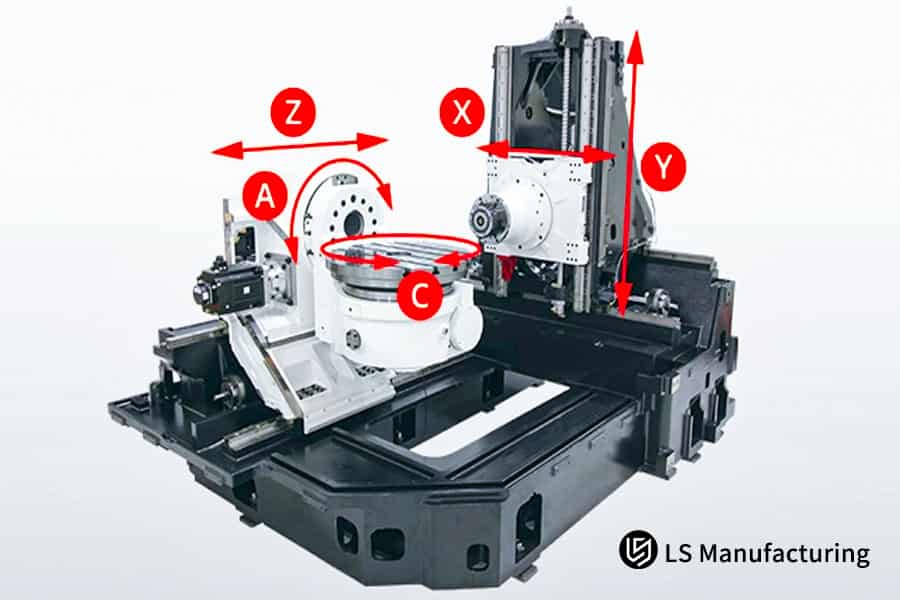 Z
X
Y
A
C
LS Manufacturing