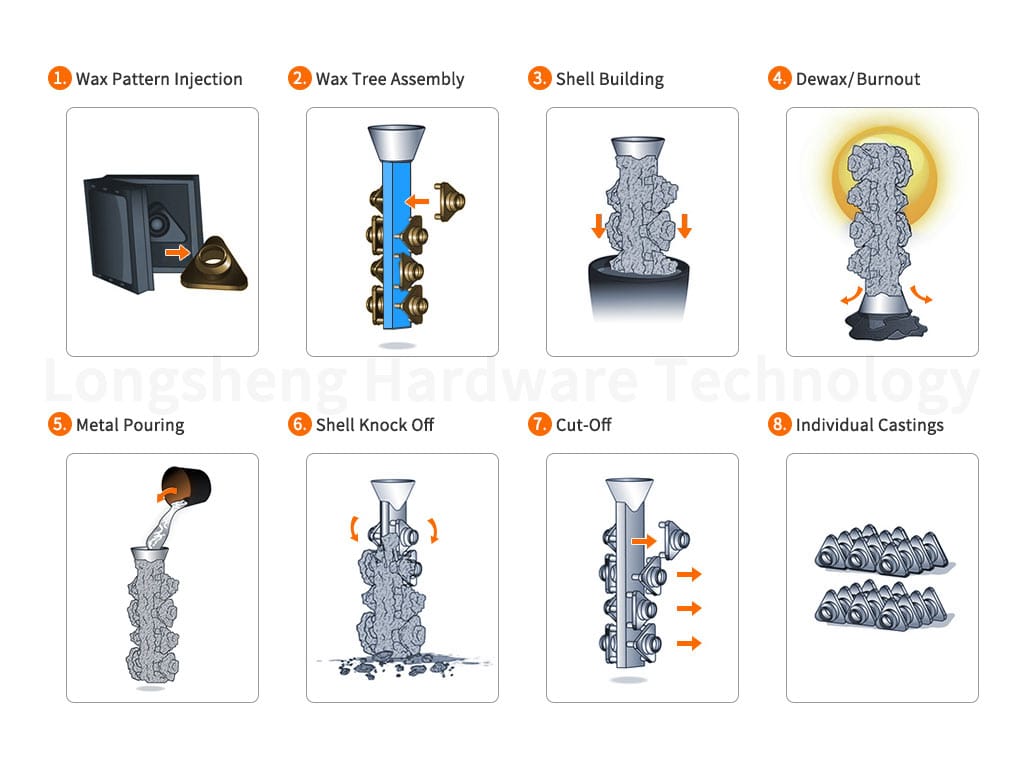 1. Wax Pattern Injection

2. Wax Tree Assembly

3. Shell Building

4. Dewax/Burnout

Longsheng Hardware Technology

5. Metal Pouring

6. Shell Knock Off

7. Cut-Off

8. Individual Castings