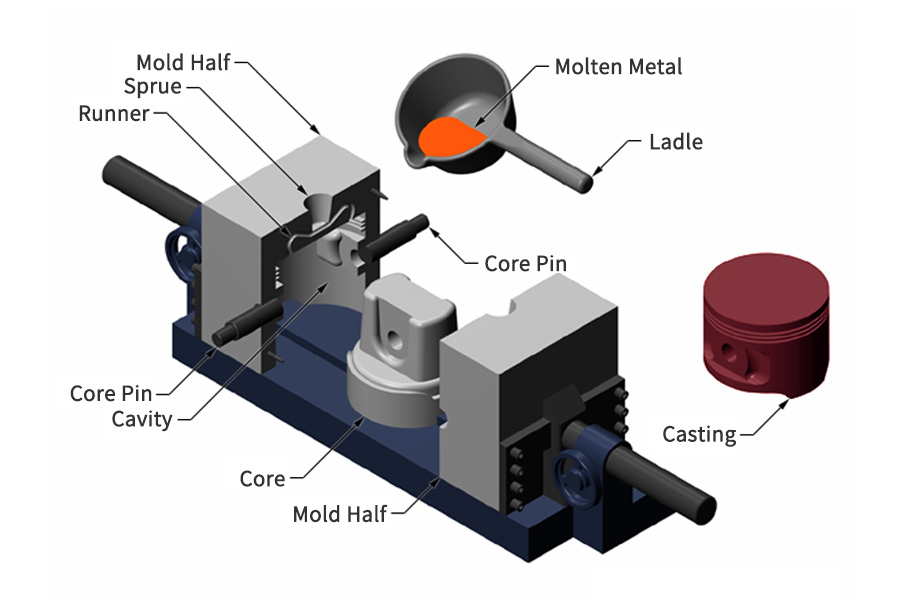 Mold Half
Sprue
Runner
Molten Metal
Ladle
Core Pin
Core Pin
Cavity
Core
Mold Half
Casting