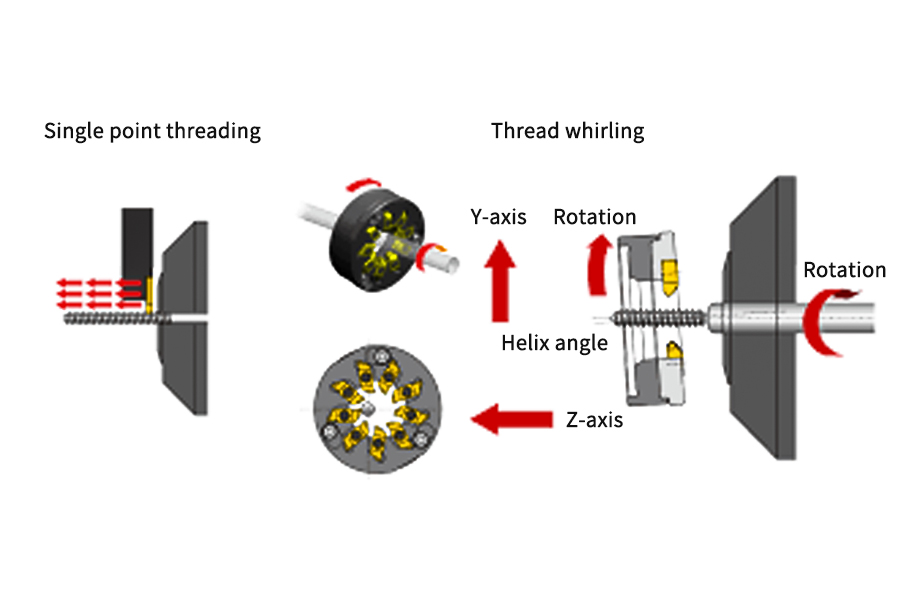 Single point threading

Thread whirling

Y-axis

Rotation

Rotation

Helix angle

Z-axis