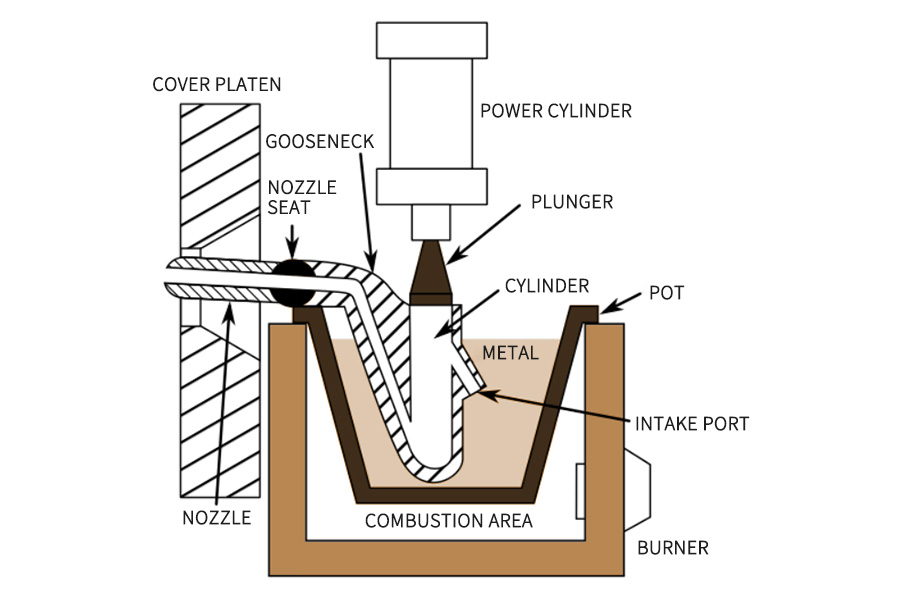 COVER PLATEN
POWER CYLINDER
GOOSENECK
NOZZLE SEAT
PLUNGER
CYLINDER
POT
METAL
INTAKE PORT
NOZZLE
COMBUSTION AREA
BURNER