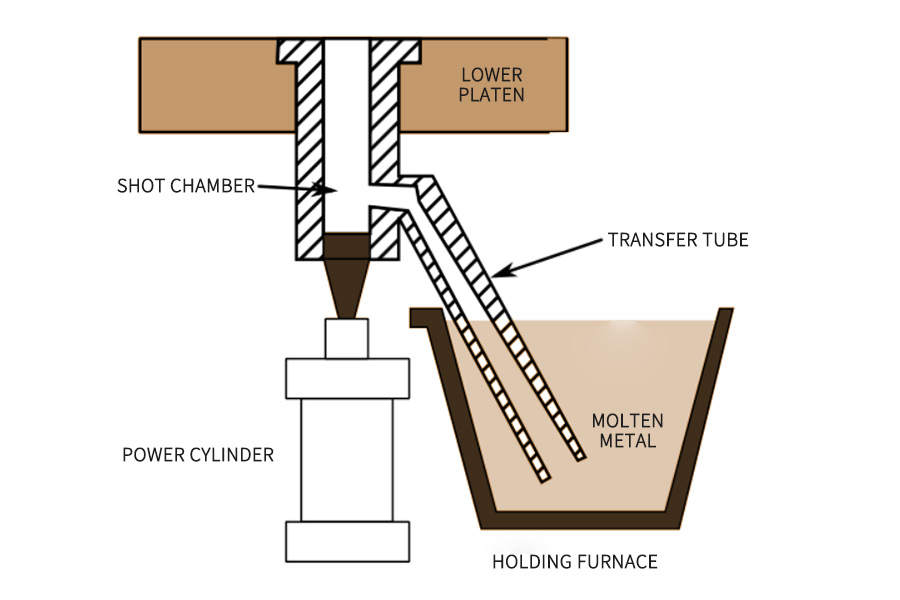 LOWER PLATEN

SHOT CHAMBER

TRANSFER TUBE

MOLTEN METAL

POWER CYLINDER

HOLDING FURNACE