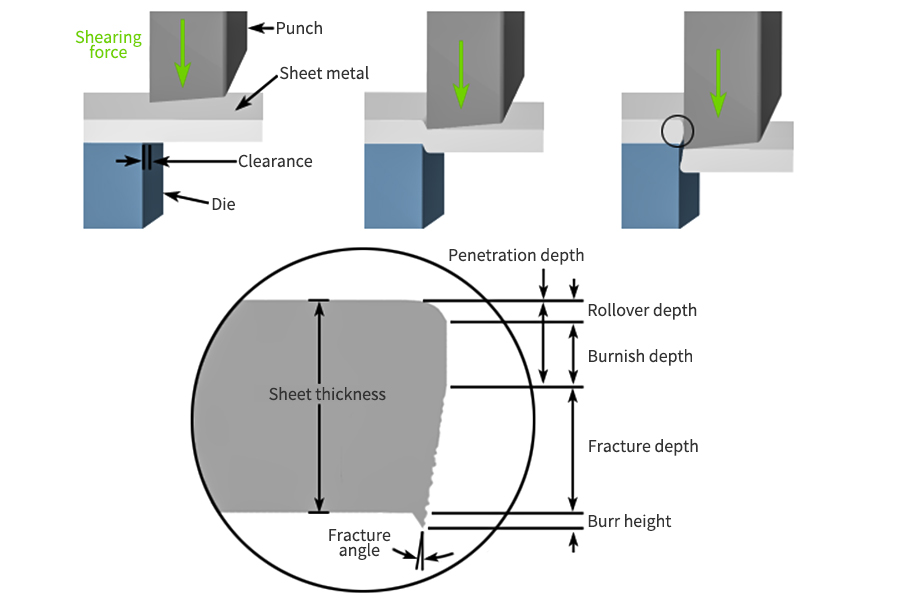 Shearing force

Punch

Sheet metal

Clearance

Die

Penetration depth

Rollover depth

Burnish depth

Sheet thickness

Fracture depth

Burr height

Fracture angle