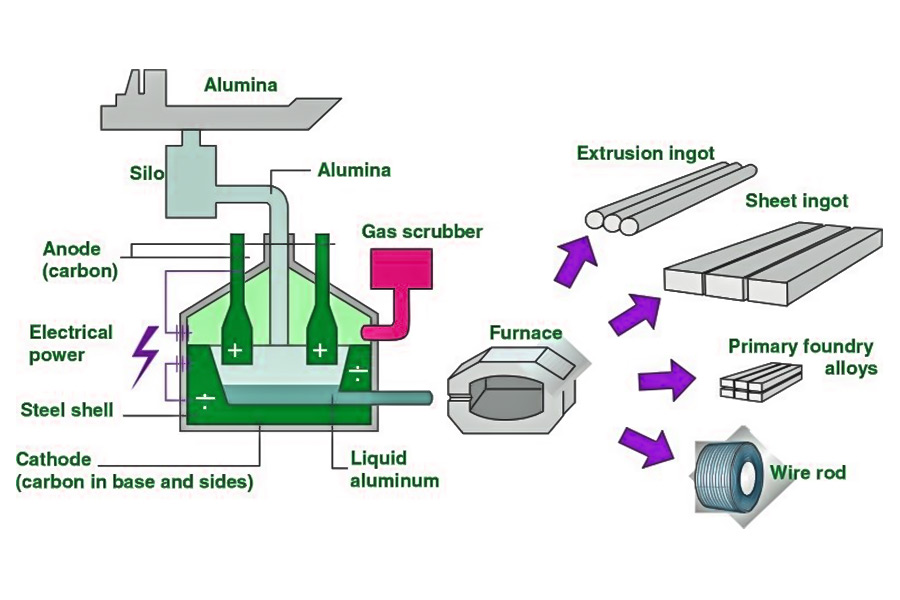 Alumina

Silo

Alumina

Anode (carbon)

Gas scrubber

Electrical power

+

+

÷

÷

Steel shell

Cathode (carbon in base and sides)

Liquid aluminum

Furnace

Extrusion ingot

Sheet ingot

Primary foundry alloys

Wire rod