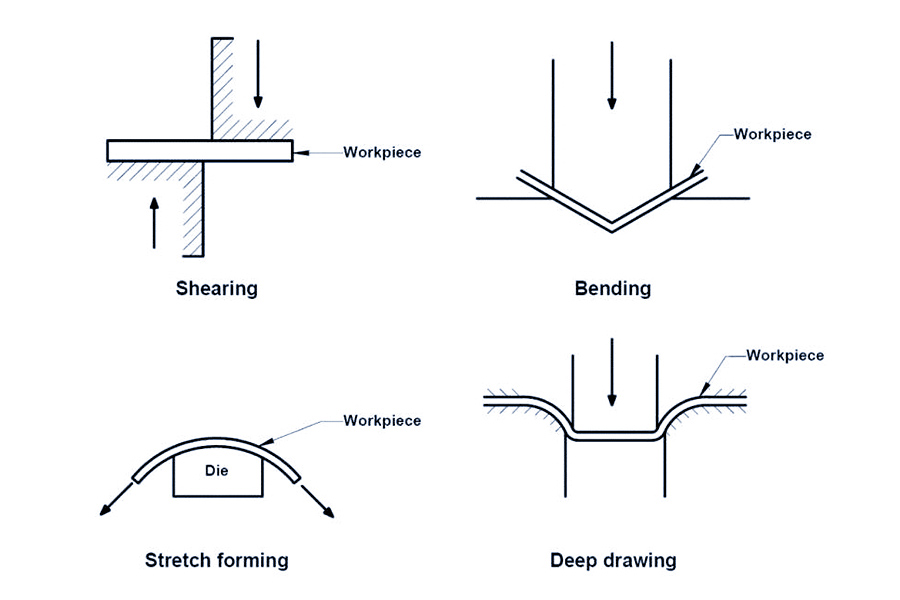 Workpiece

Shearing

Workpiece

Bending

Workpiece

Die

Stretch forming

Workpiece

Deep drawing