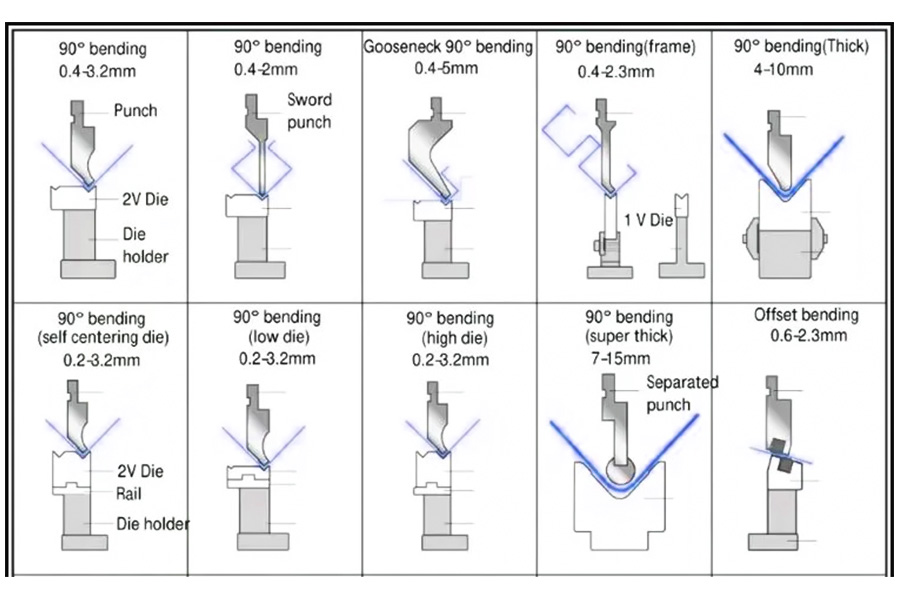 | 90° bending 0.4-3.2mm Punch 2V Die Die holder | 90° bending 0.4-2mm Sword punch | Gooseneck 90° bending 0.4-5mm | 90° bending(frame) 0.4-2.3mm 1 V Die | 90° bending(Thick) 4-10mm |
|---|---|---|---|---|
| 90° bending (self centering die) 0.2-3.2mm 2V Die Rail Die holder | 90° bending (low die) 0.2-3.2mm | 90° bending (high die) 0.2-3.2mm | 90° bending (super thick) 7-15mm Separated punch | Offset bending 0.6-2.3mm |