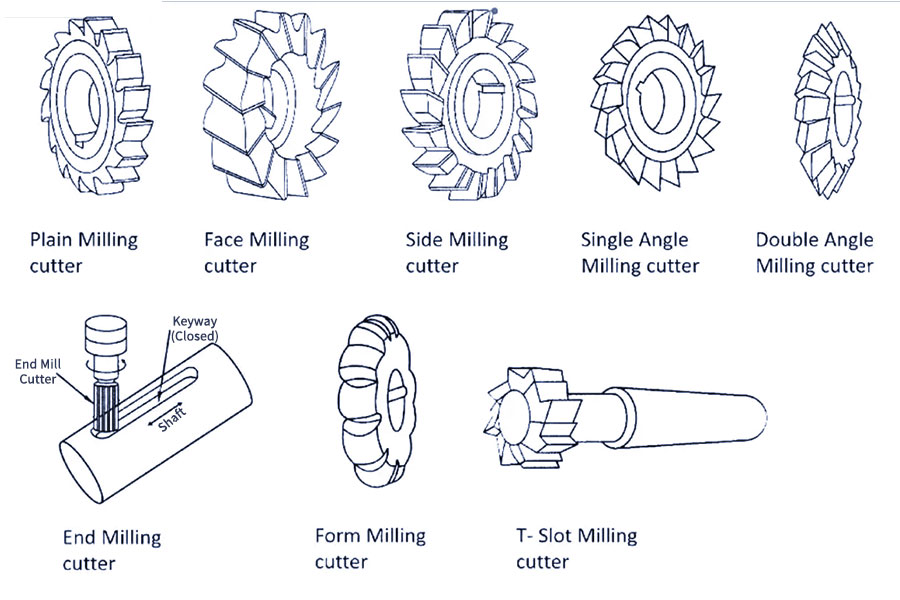 Plain Milling cutter

Face Milling cutter

Side Milling cutter

Single Angle Milling cutter

Double Angle Milling cutter

End Mill Cutter

Keyway (Closed)

Shaft

End Milling cutter

Form Milling cutter

T- Slot Milling cutter