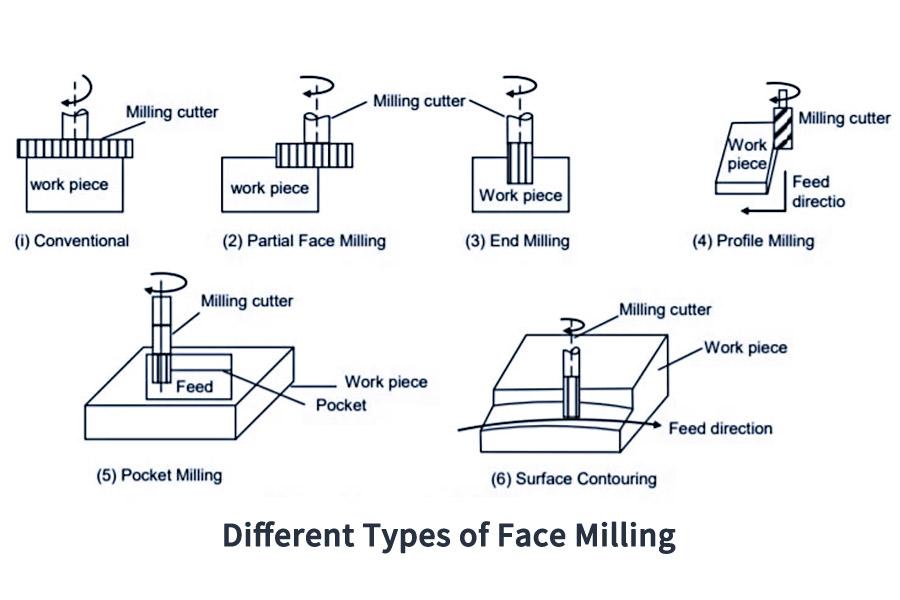 Milling cutter
work piece
(i) Conventional

Milling cutter
work piece
(2) Partial Face Milling

Work piece
(3) End Milling

Milling cutter
Work piece
Feed directio
(4) Profile Milling

Milling cutter
Feed
Work piece
Pocket
(5) Pocket Milling

Milling cutter
Work piece
Feed direction
(6) Surface Contouring

Different Types of Face Milling