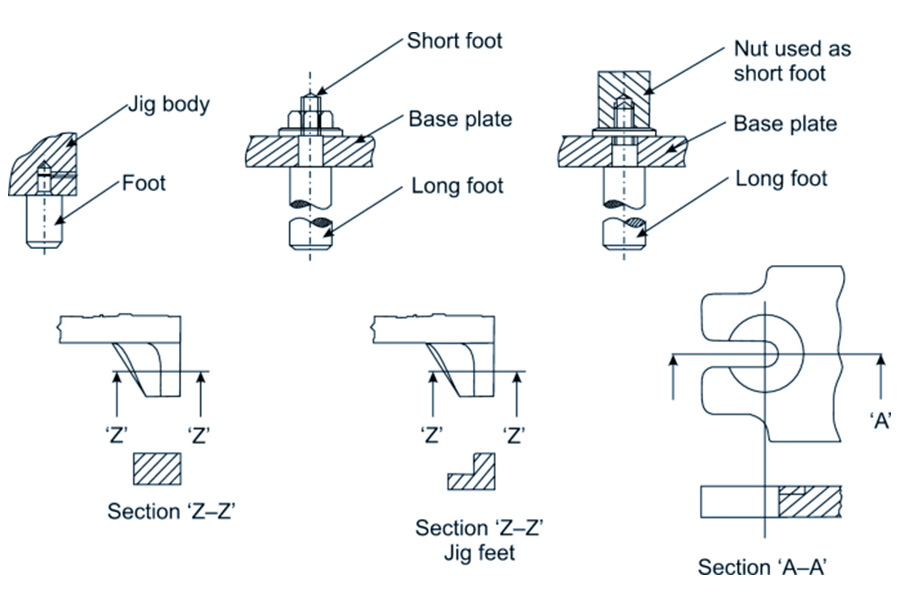 Jig body
Foot
Short foot
Base plate
Long foot
Nut used as short foot
Base plate
Long foot

'Z' 'Z'
Section 'Z–Z'

'Z' 'Z'
Section 'Z–Z'
Jig feet

'A'
Section 'A–A'