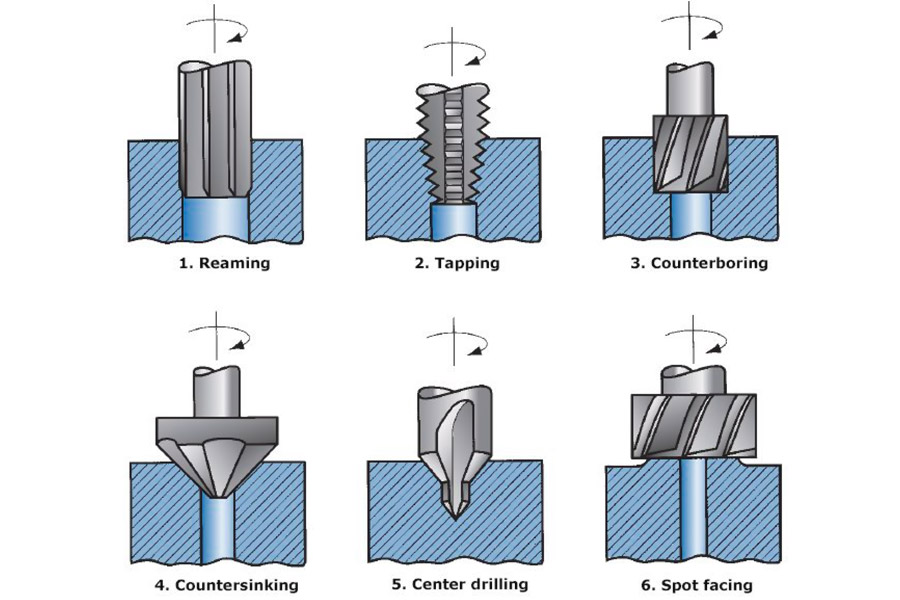 1. Reaming

2. Tapping

3. Counterboring

4. Countersinking

5. Center drilling

6. Spot facing