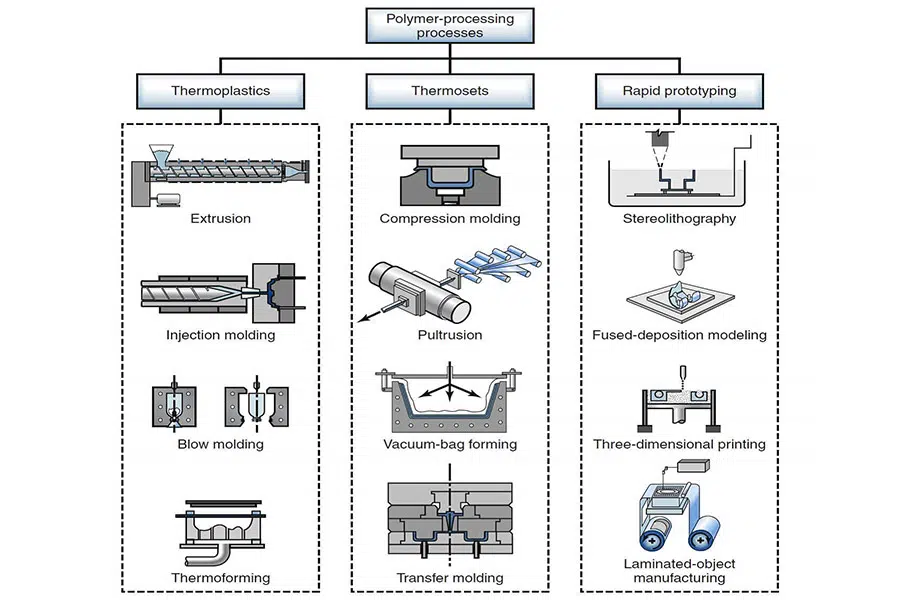 Polymer-processing processes

Thermoplastics

Extrusion

Injection molding

Blow molding

Thermoforming

Thermosets

Compression molding

Pultrusion

Vacuum-bag forming

Transfer molding

Rapid prototyping

Stereolithography

Fused-deposition modeling

Three-dimensional printing

Laminated-object manufacturing