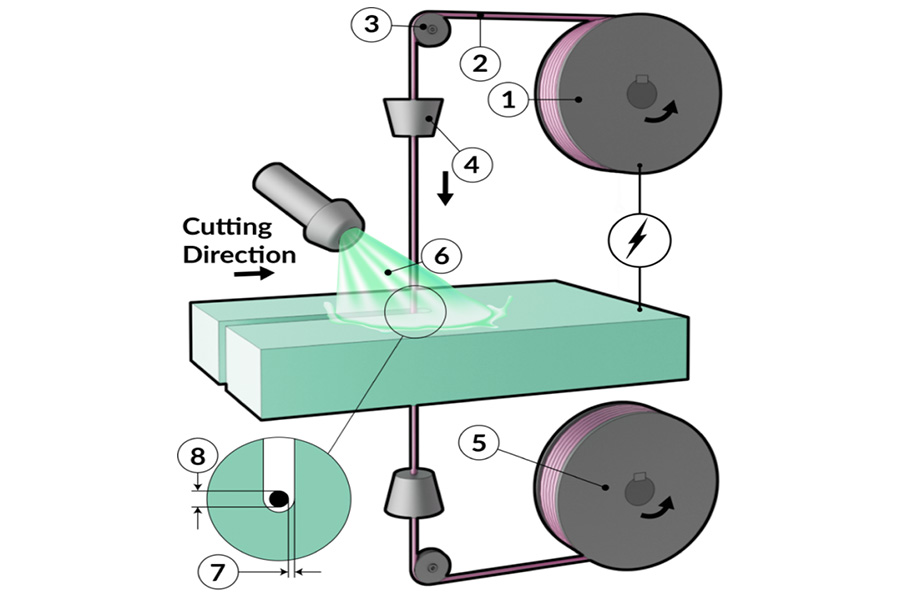 3
2
1
4
Cutting Direction
6
5
8
7