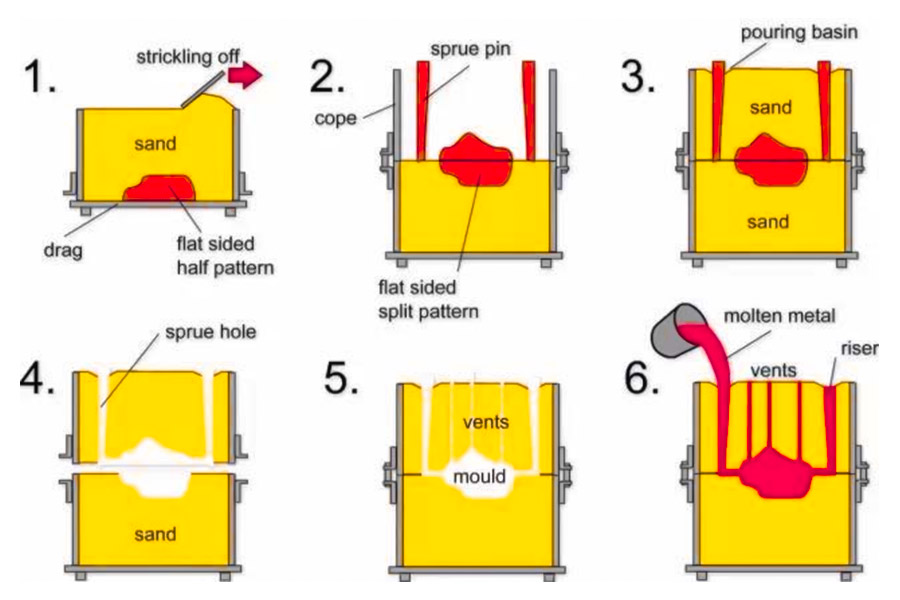 1.
strickling off
sand
drag
flat sided half pattern

2.
sprue pin
cope
flat sided split pattern

3.
pouring basin
sand
sand

4.
sprue hole
sand

5.
vents
mould

6.
molten metal
vents
riser