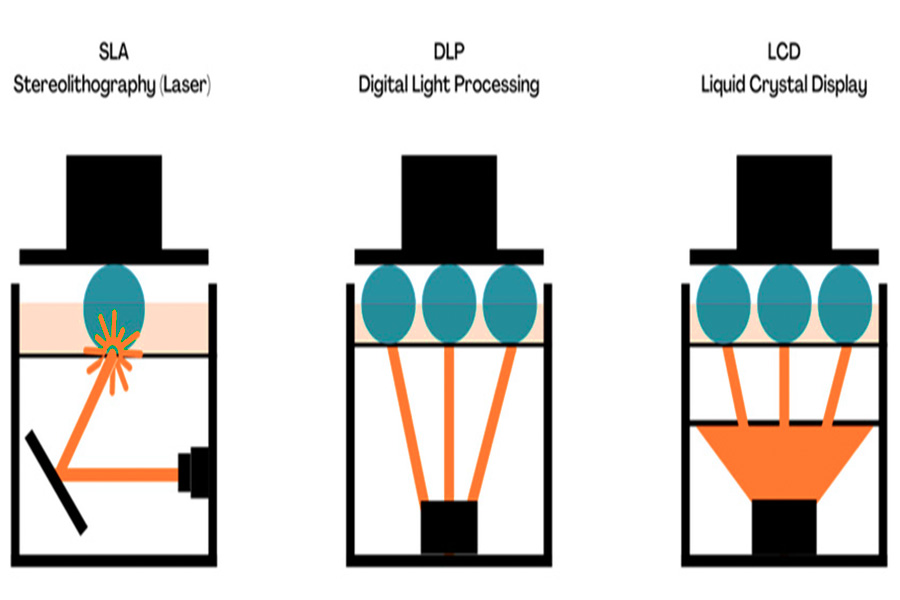 SLA
Stereolithography (Laser)

DLP
Digital Light Processing

LCD
Liquid Crystal Display