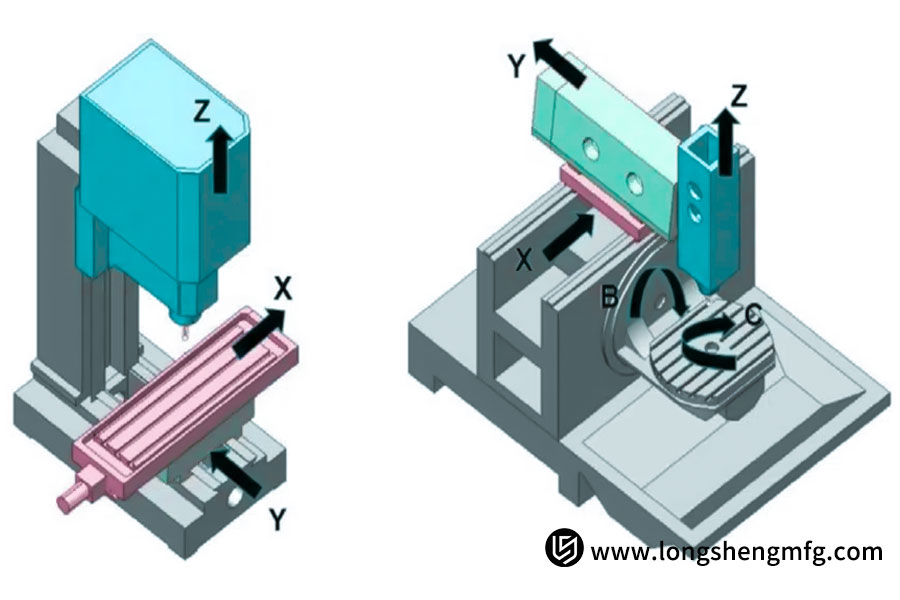 Z
X
Y
Y
Z
X
B
C
www.longshengmfg.com