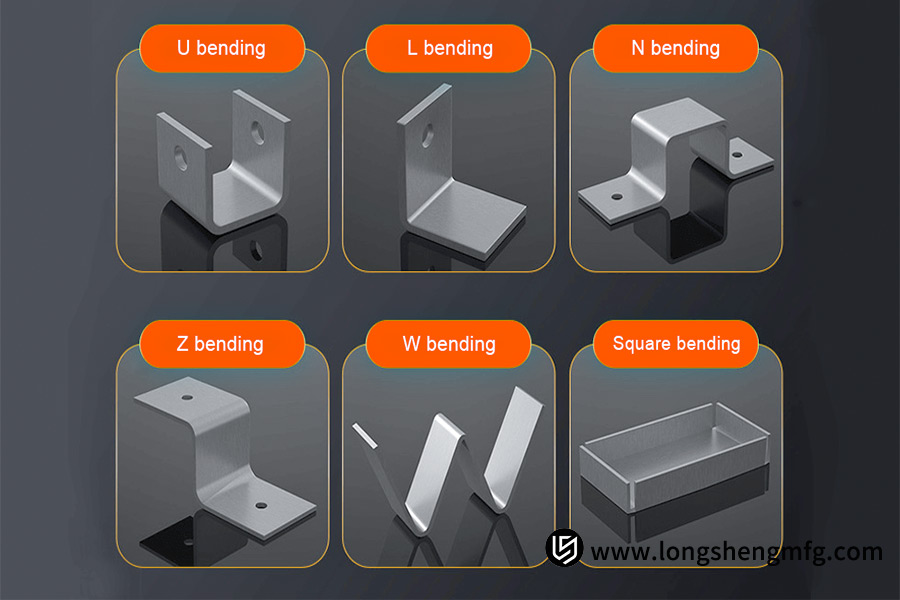 U bending

L bending

N bending

Z bending

W bending

Square bending

www.longshengmfg.com